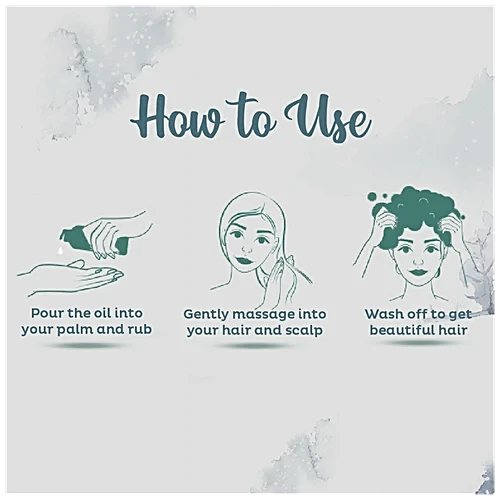 How to Use

Pour the oil into your palm and rub

Gently massage into your hair and scalp

Wash off to get beautiful hair